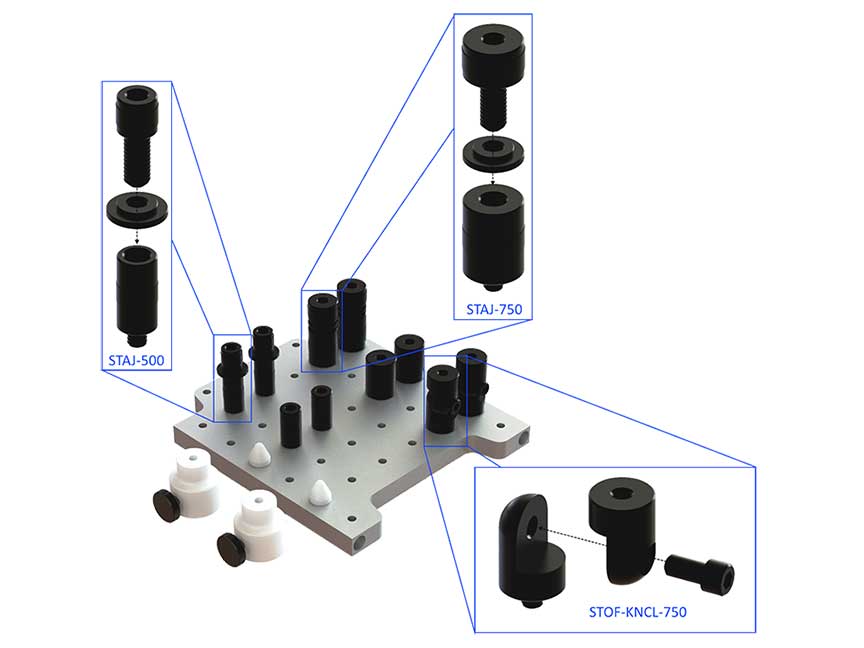 STAJ-500

STAJ-750

STOF-KNCL-750